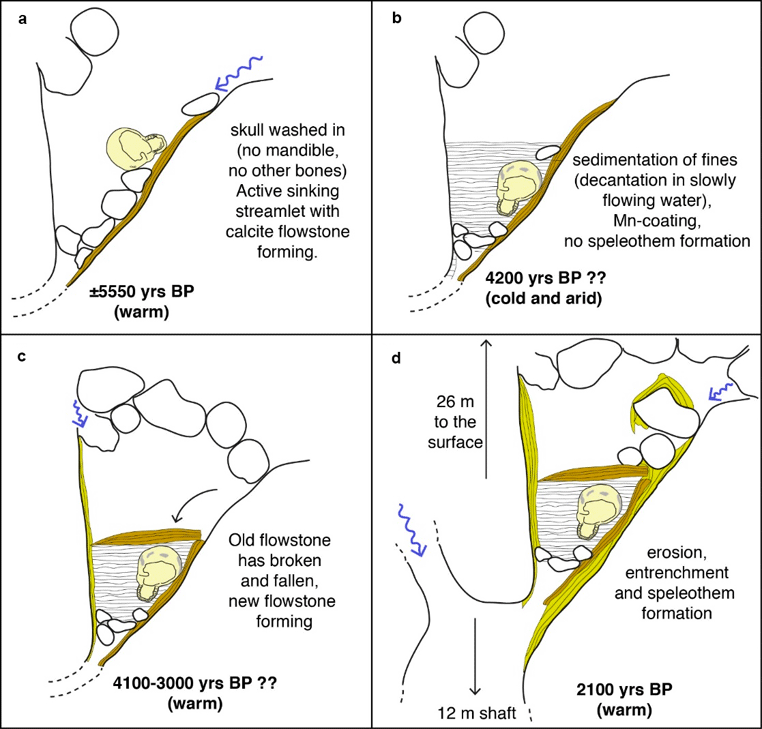 a

skull washed in (no mandible, no other bones) Active sinking streamlet with calcite flowstone forming.

±5550 yrs BP (warm)

b

sedimentation of fines (decantation in slowly flowing water), Mn-coating, no speleothem formation

4200 yrs BP ?? (cold and arid)

c

Old flowstone has broken and fallen, new flowstone forming

4100-3000 yrs BP ?? (warm)

d

26 m to the surface

erosion, entrenchment and speleothem formation

12 m shaft

2100 yrs BP (warm)